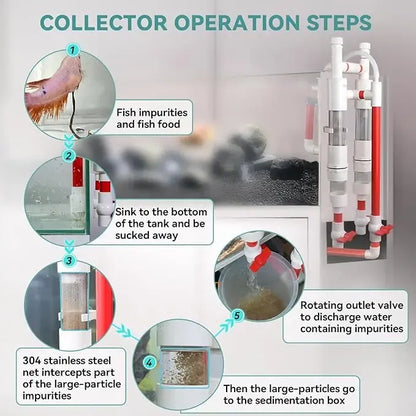 COLLECTOR OPERATION STEPS

1

Fish impurities and fish food

2

Sink to the bottom of the tank and be sucked away

3

304 stainless steel net intercepts part of the large-particle impurities

4

Then the large-particles go to the sedimentation box

5

Rotating outlet valve to discharge water containing impurities